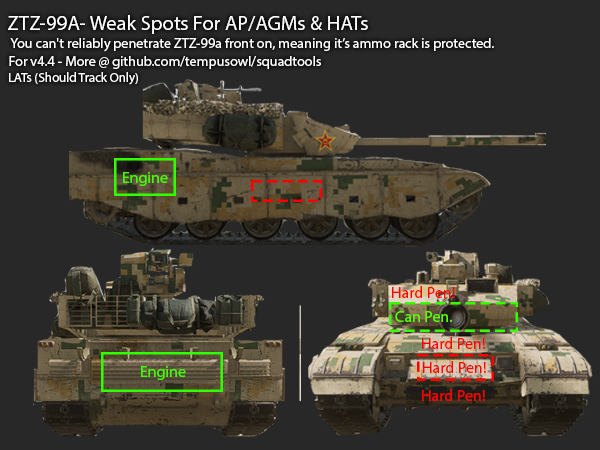 ZTZ-99A- Weak Spots For AP/AGMs & HATs

You can't reliably penetrate ZTZ-99a front on, meaning it's ammo rack is protected.

For v4.4 - More @ github.com/tempusowl/squadtools

LATs (Should Track Only)

Engine

Engine

Hard Pen!

Can Pen.

Hard Pen!

Hard Pen!

Hard Pen!