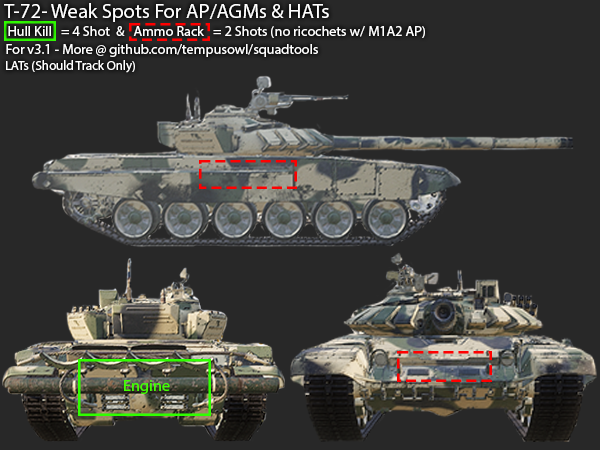 T-72- Weak Spots For AP/AGMs & HATs

Hull Kill = 4 Shot & Ammo Rack = 2 Shots (no ricochets w/ M1A2 AP)

For v3.1 - More @ github.com/tempusowl/squadtools

LATs (Should Track Only)

Engine