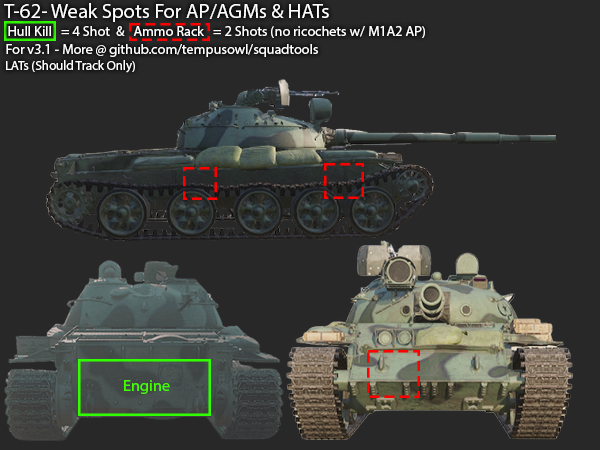 T-62- Weak Spots For AP/AGMs & HATs

Hull Kill = 4 Shot & Ammo Rack = 2 Shots (no ricochets w/ M1A2 AP)

For v3.1 - More @ github.com/tempusowl/squadtools

LATs (Should Track Only)

Engine